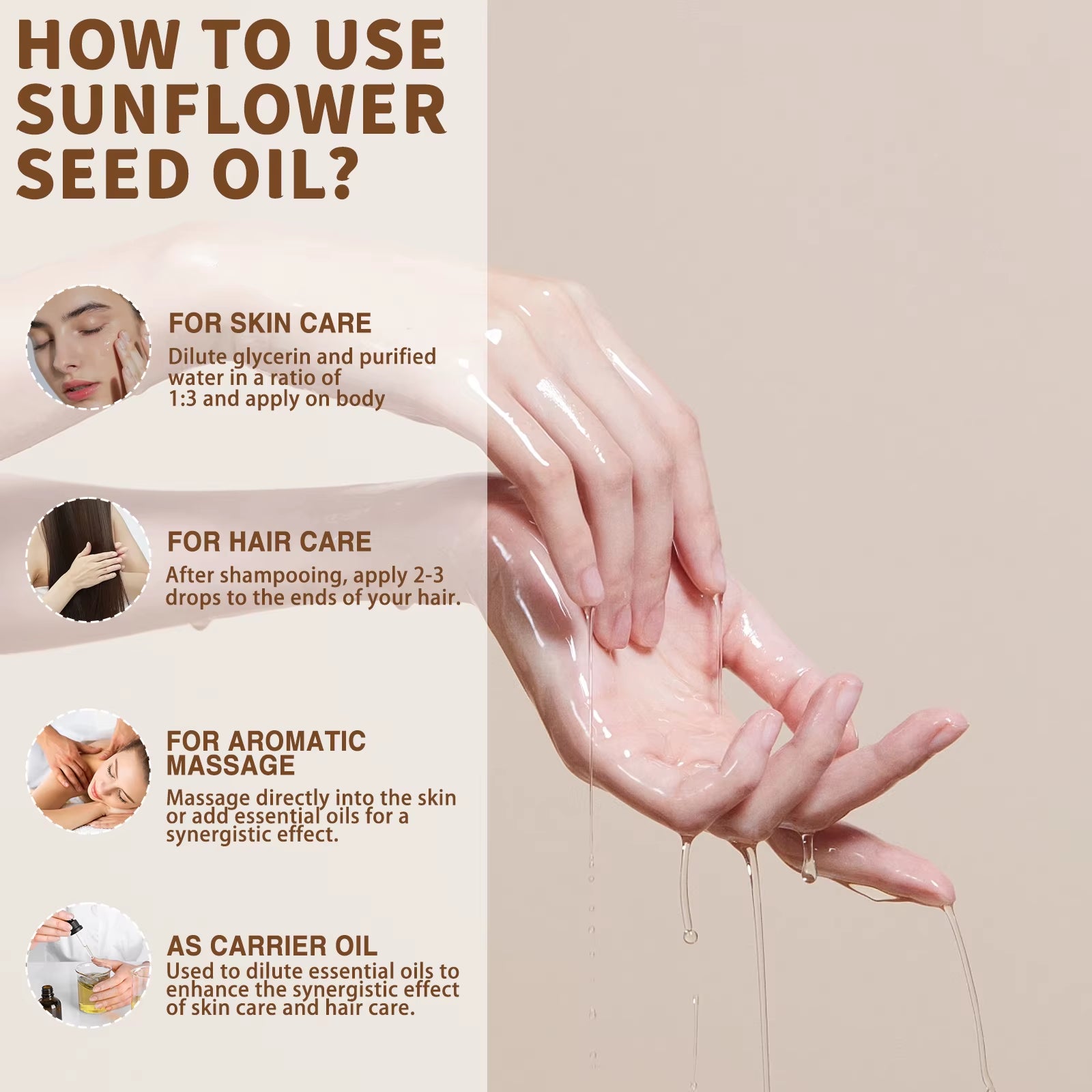 HOW TO USE SUNFLOWER SEED OIL?

FOR SKIN CARE
Dilute glycerin and purified water in a ratio of 1:3 and apply on body

FOR HAIR CARE
After shampooing, apply 2-3 drops to the ends of your hair.

FOR AROMATIC MASSAGE
Massage directly into the skin or add essential oils for a synergistic effect.

AS CARRIER OIL
Used to dilute essential oils to enhance the synergistic effect of skin care and hair care.