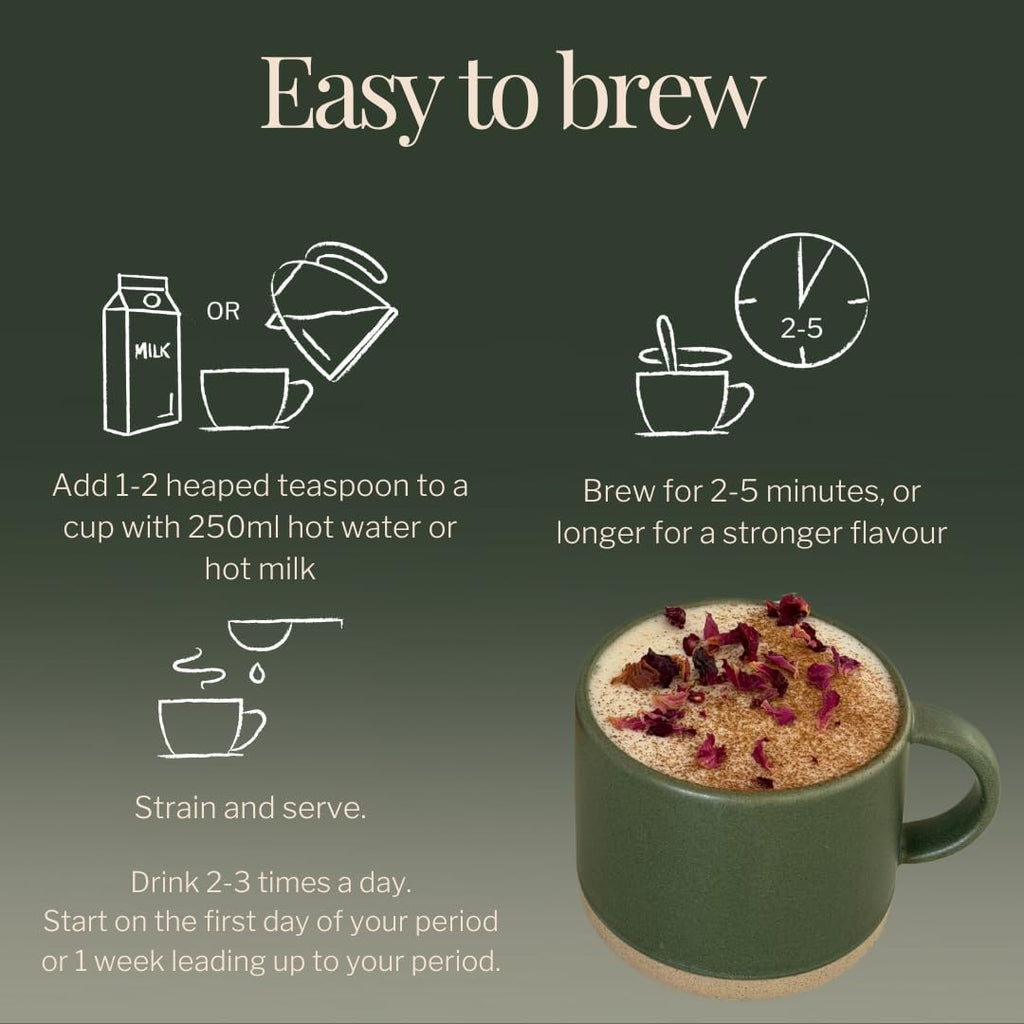 Easy to brew

MILK

OR

2-5

Add 1-2 heaped teaspoon to a cup with 250ml hot water or hot milk

Brew for 2-5 minutes, or longer for a stronger flavour

Strain and serve.

Drink 2-3 times a day.
Start on the first day of your period or 1 week leading up to your period.