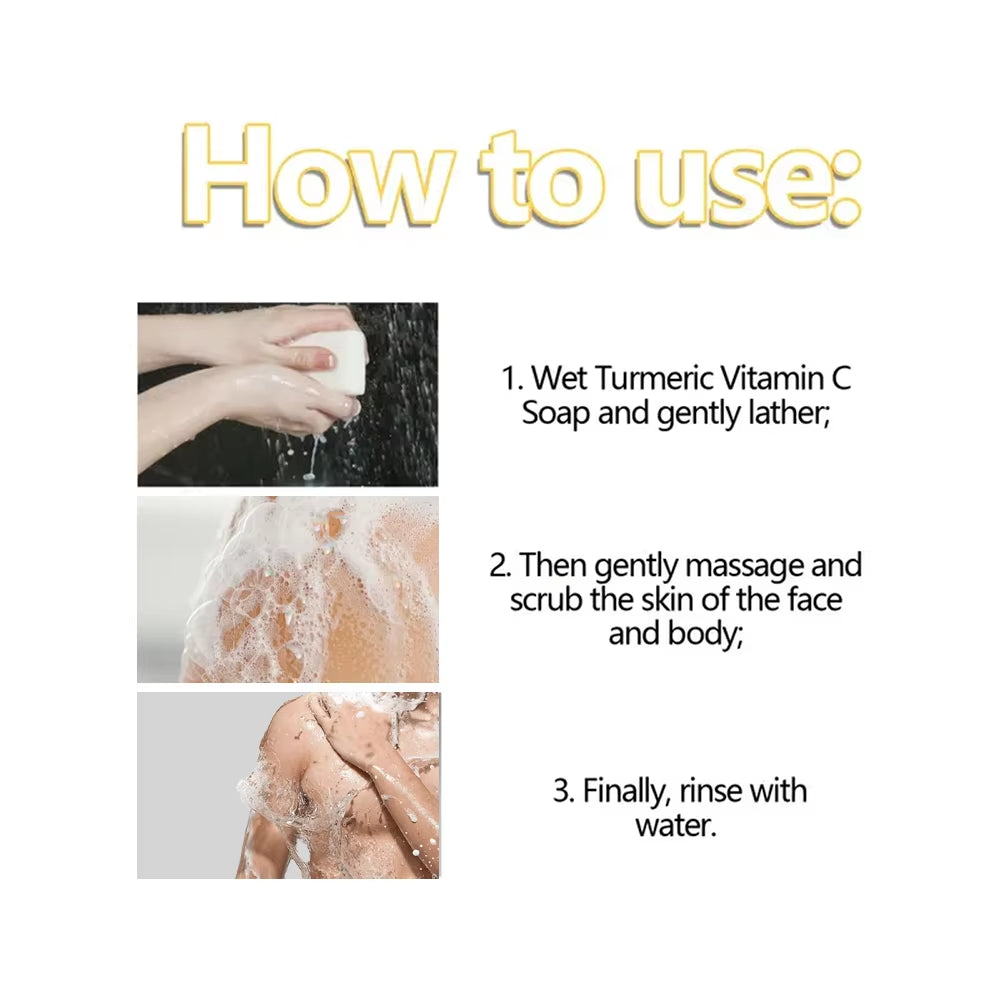 How to use:

1. Wet Turmeric Vitamin C Soap and gently lather;

2. Then gently massage and scrub the skin of the face and body;

3. Finally, rinse with water.